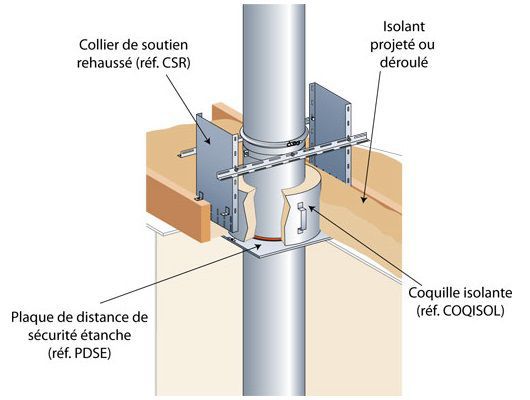 Collier de soutien rehaussé (réf. CSR)

Isolant projeté ou déroulé

Coquille isolante (réf. COQISOL)

Plaque de distance de sécurité étanche (réf. PDSE)